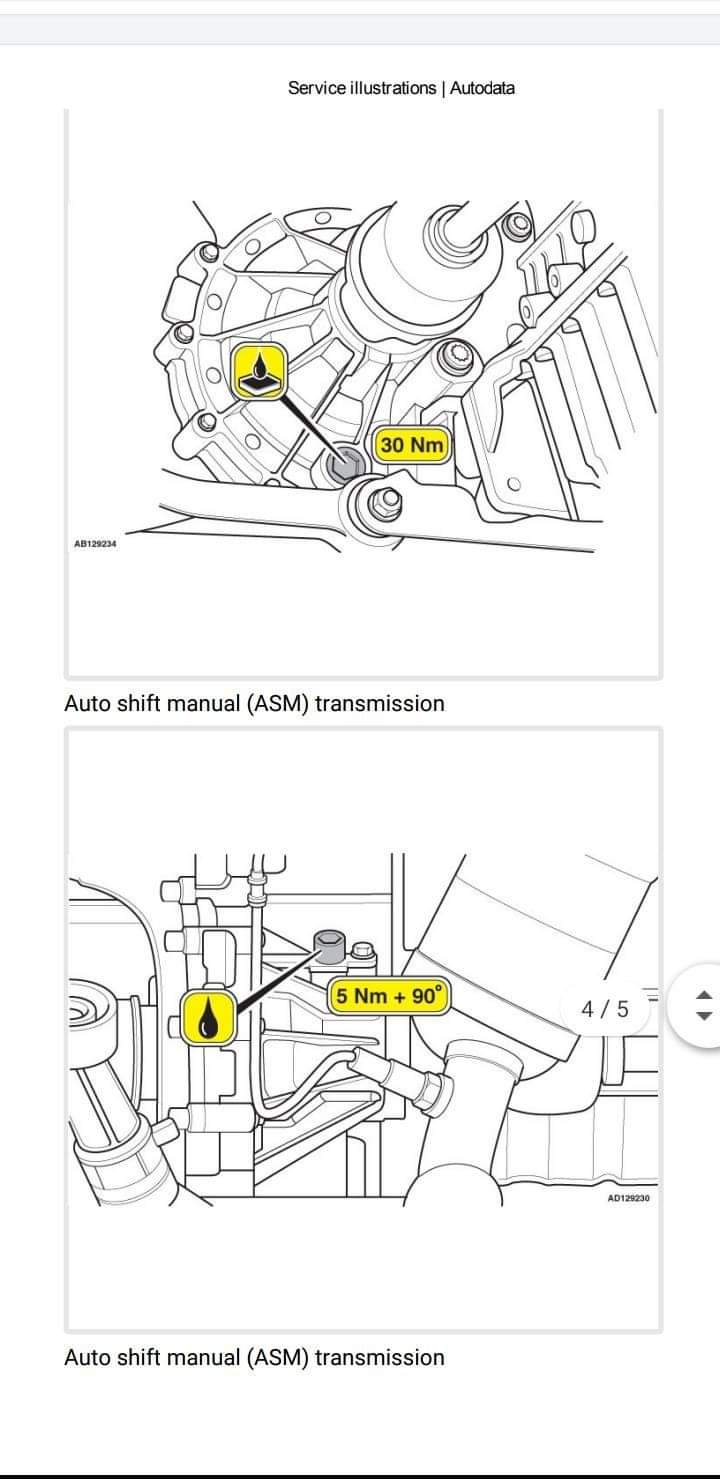 Service illustrations | Autodata

30 Nm

AB129234

Auto shift manual (ASM) transmission

5 Nm + 90°

4 / 5

AD129230

Auto shift manual (ASM) transmission